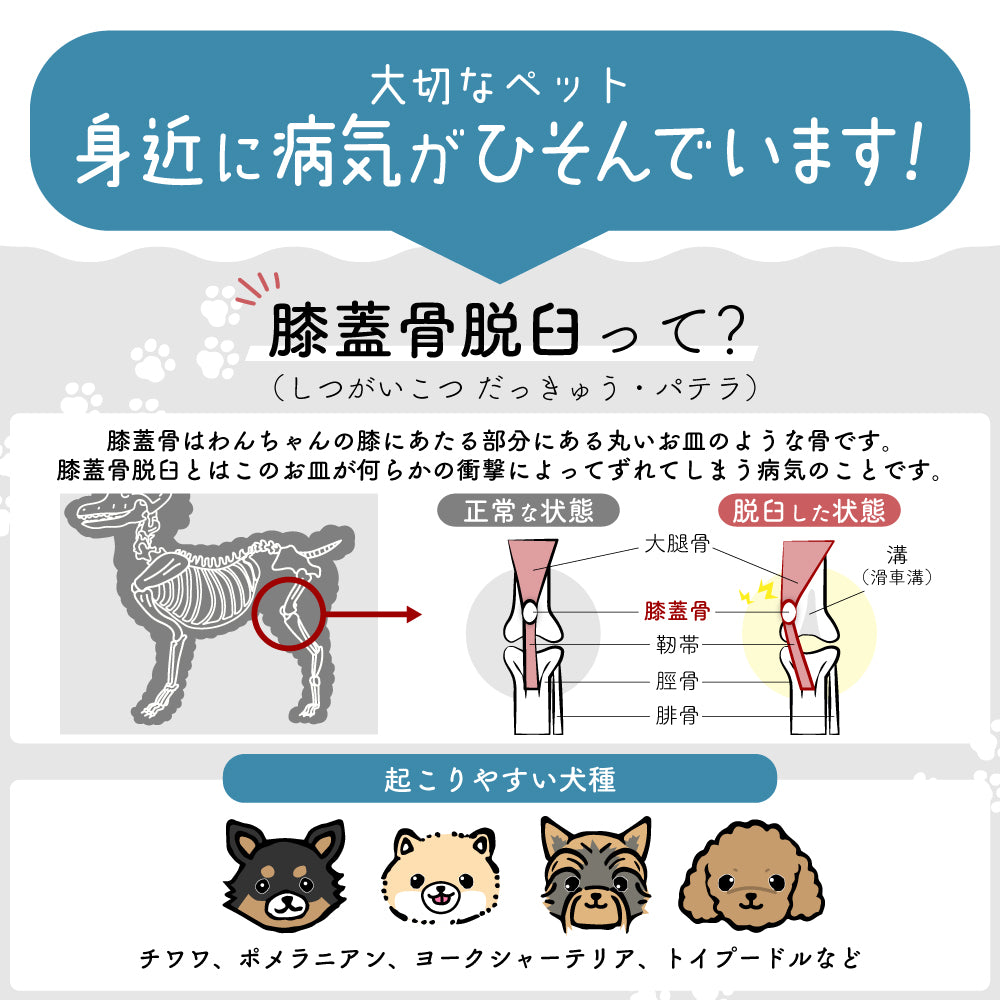 大切なペット
身近に病気がひそんでいます!

膝蓋骨脱臼って?
(しつがいこつ だっきゅう・パテラ)

膝蓋骨はわんちゃんの膝にあたる部分にある丸いお皿のような骨です。
膝蓋骨脱臼とはこのお皿が何らかの衝撃によってずれてしまう病気のことです。

正常な状態
脱臼した状態
大腿骨
溝
(滑車溝)
膝蓋骨
靭帯
脛骨
腓骨

起こりやすい犬種

チワワ、ポメラニアン、ヨークシャーテリア、トイプードルなど