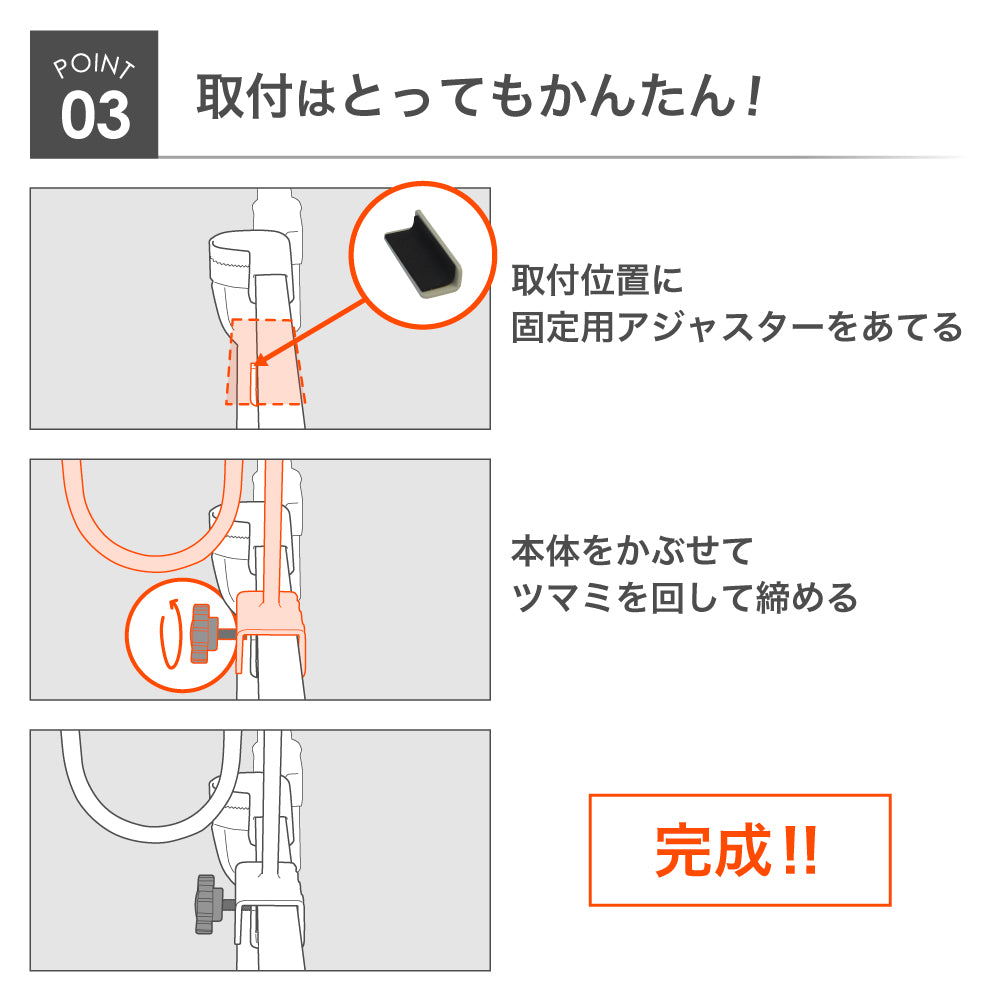 POINT
03
取付はとってもかんたん!

取付位置に
固定用アジャスターをあてる

本体をかぶせて
ツマミを回して締める

完成!!