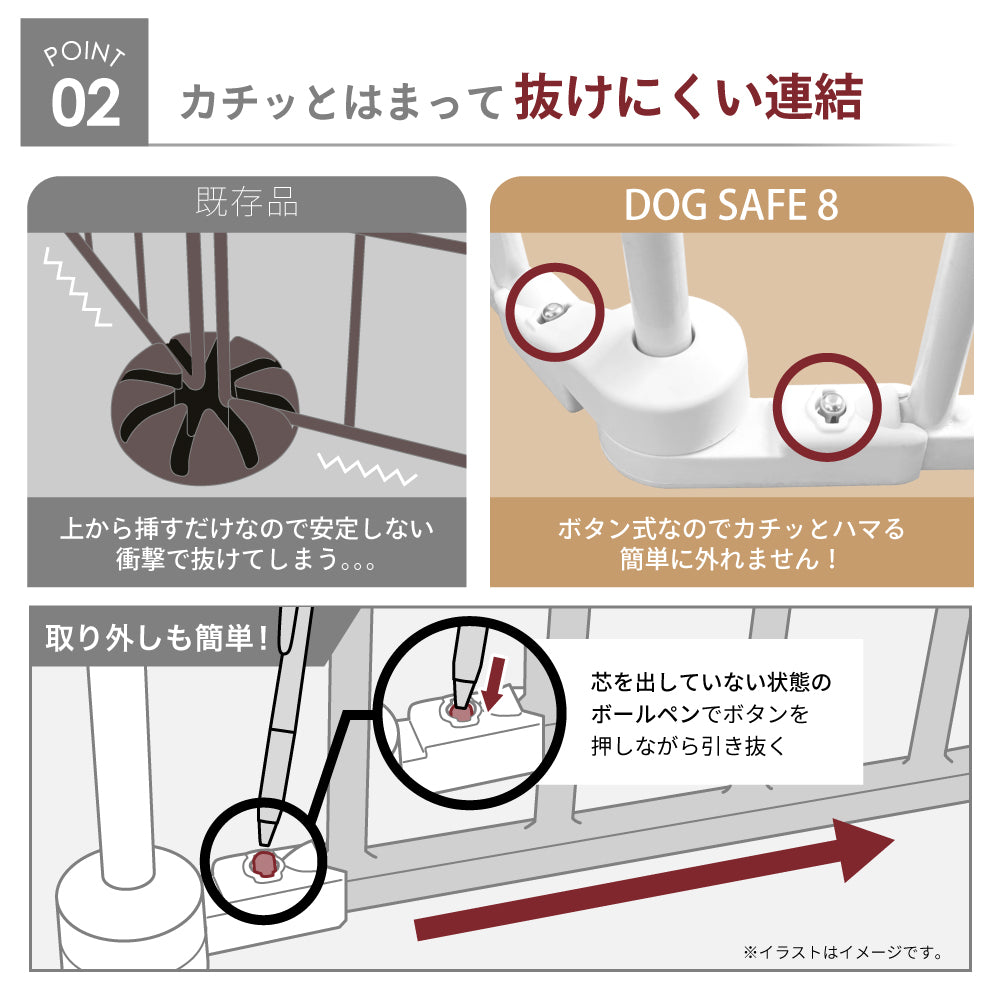 POINT
02

カチッとはまって 抜けにくい連結

既存品

上から挿すだけなので安定しない
衝撃で抜けてしまう。。。

DOG SAFE 8

ボタン式なのでカチッとハマる
簡単に外れません！

取り外しも簡単！

芯を出していない状態の
ボールペンでボタンを
押しながら引き抜く

※イラストはイメージです。