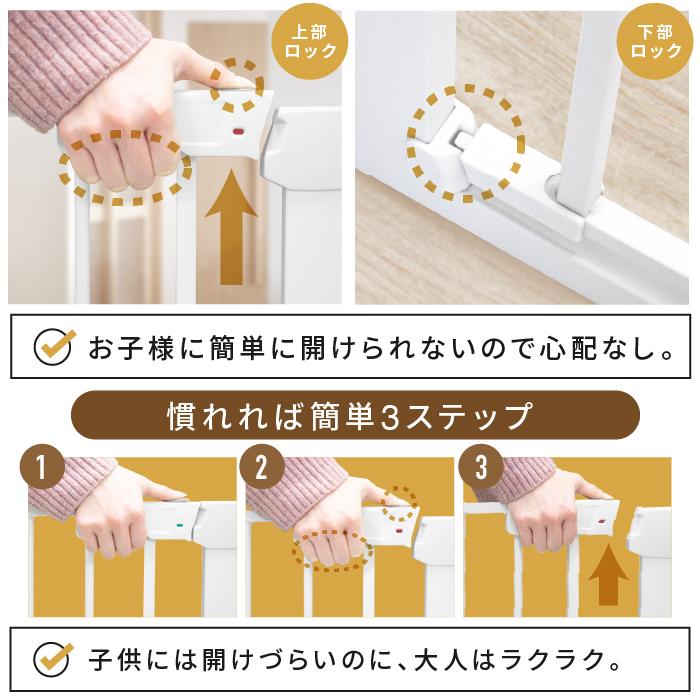 上部
ロック

下部
ロック

お子様に簡単に開けられないので心配なし。

慣れれば簡単3ステップ

1

2

3

子供には開けづらいのに、大人はラクラク。